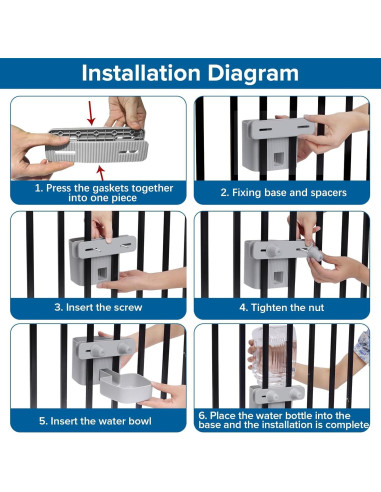 Installation Diagram

1. Press the gaskets together into one piece

2. Fixing base and spacers

3. Insert the screw

4. Tighten the nut

5. Insert the water bowl

6. Place the water bottle into the base and the installation is complete