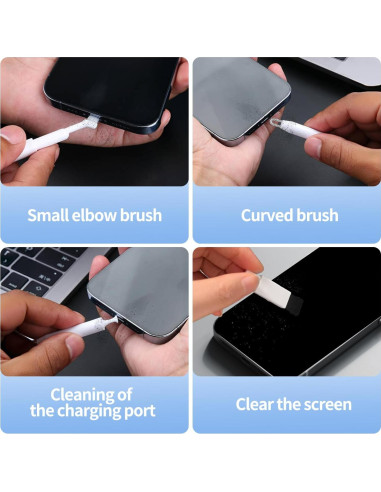 Small elbow brush

Curved brush

Cleaning of the charging port

Clear the screen