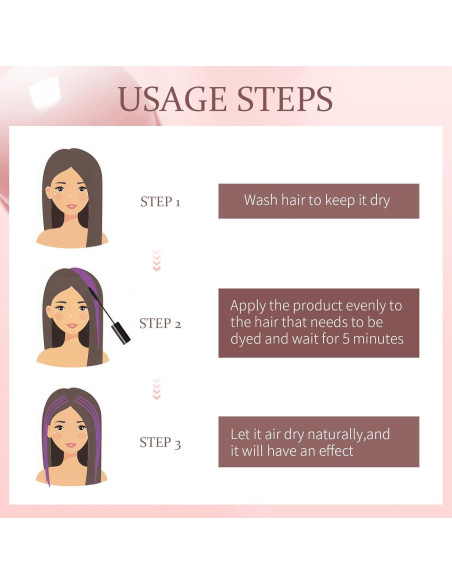 USAGE STEPS

STEP 1

Wash hair to keep it dry

STEP 2

Apply the product evenly to the hair that needs to be dyed and wait for 5 minutes

STEP 3

Let it air dry naturally,and it will have an effect