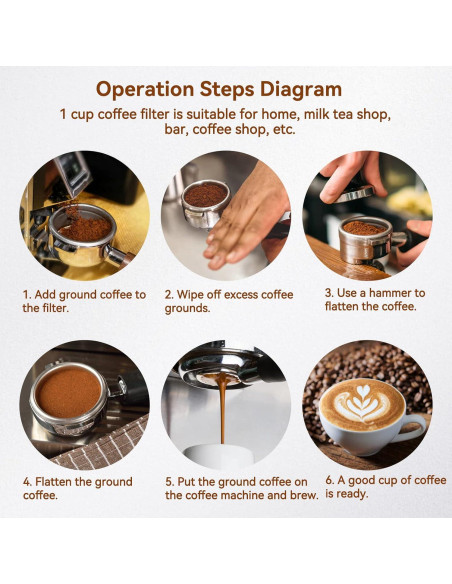 Operation Steps Diagram

1 cup coffee filter is suitable for home, milk tea shop, bar, coffee shop, etc.

1. Add ground coffee to the filter.

2. Wipe off excess coffee grounds.

3. Use a hammer to flatten the coffee.

4. Flatten the ground coffee.

5. Put the ground coffee on the coffee machine and brew.

6. A good cup of coffee is ready.