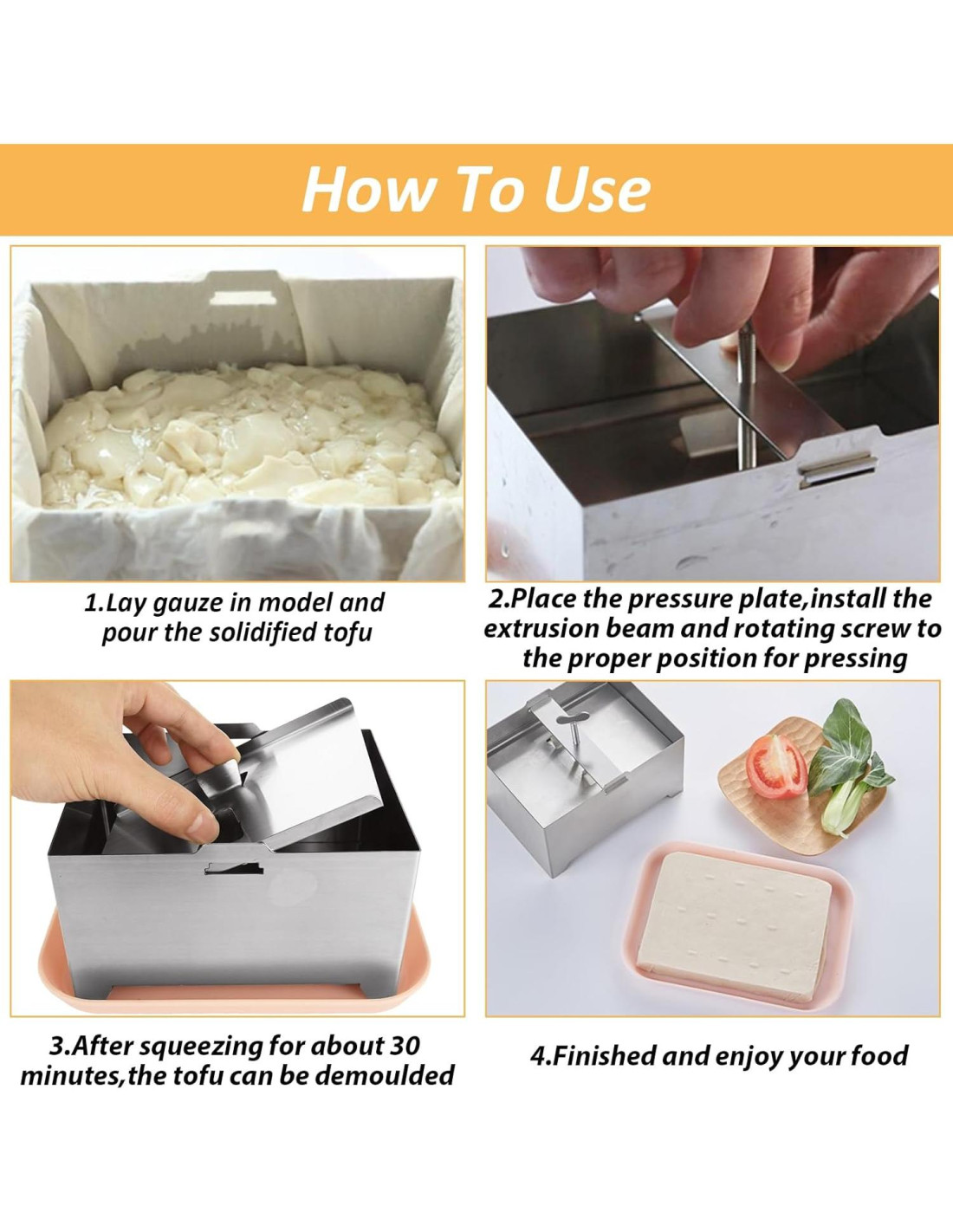 How To Use

1.Lay gauze in model and pour the solidified tofu

2.Place the pressure plate,install the extrusion beam and rotating screw to the proper position for pressing

3.After squeezing for about 30 minutes,the tofu can be demoulded

4.Finished and enjoy your food