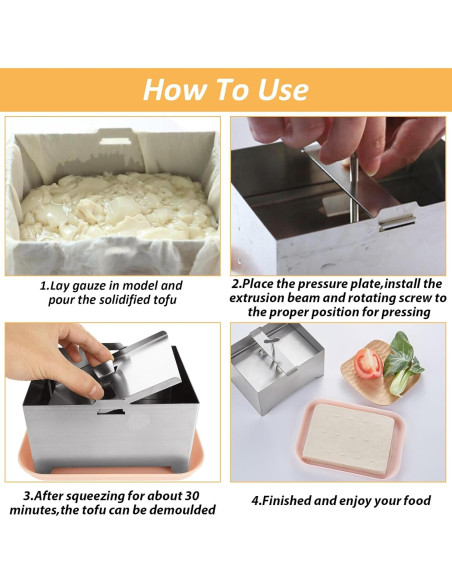 How To Use

1.Lay gauze in model and pour the solidified tofu

2.Place the pressure plate,install the extrusion beam and rotating screw to the proper position for pressing

3.After squeezing for about 30 minutes,the tofu can be demoulded

4.Finished and enjoy your food