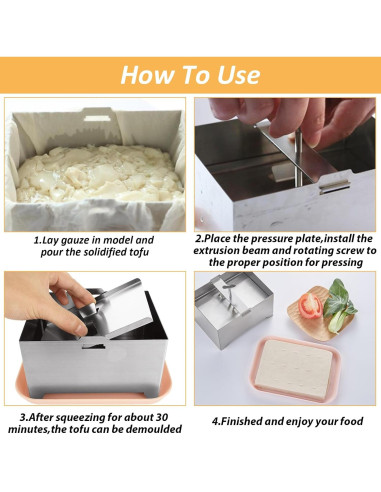 How To Use

1.Lay gauze in model and pour the solidified tofu

2.Place the pressure plate,install the extrusion beam and rotating screw to the proper position for pressing

3.After squeezing for about 30 minutes,the tofu can be demoulded

4.Finished and enjoy your food