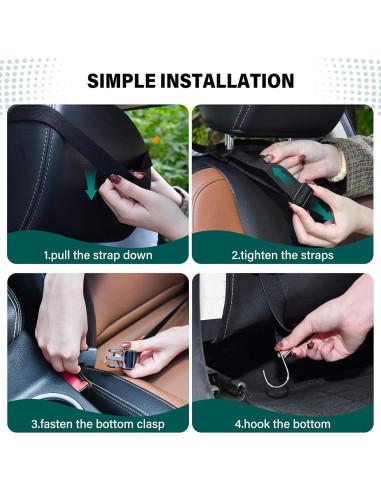 SIMPLE INSTALLATION

1.pull the strap down

2.tighten the straps

3.fasten the bottom clasp

4.hook the bottom