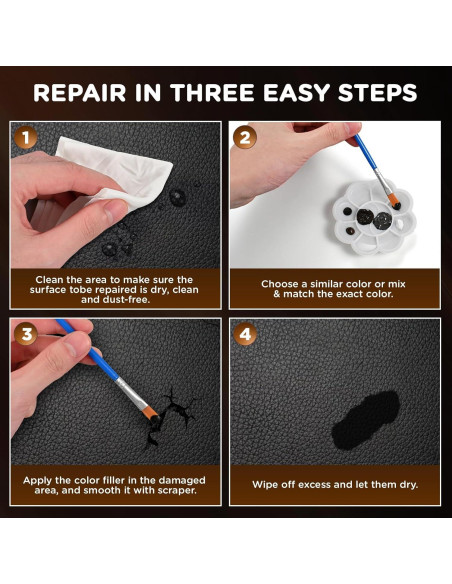 REPAIR IN THREE EASY STEPS

1

Clean the area to make sure the surface tobe repaired is dry, clean and dust-free.

2

Choose a similar color or mix & match the exact color.

3

Apply the color filler in the damaged area, and smooth it with scraper.

4

Wipe off excess and let them dry.