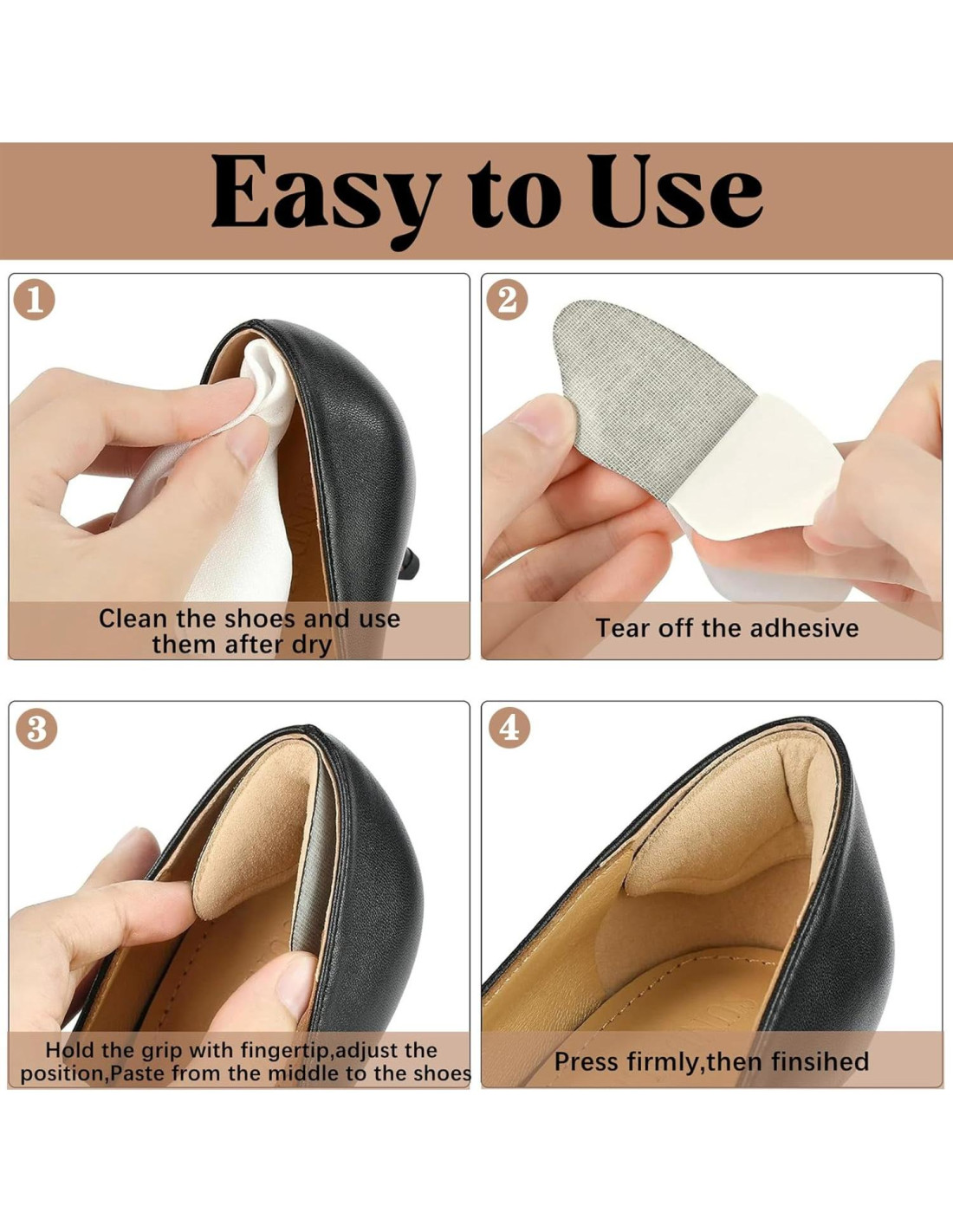 Easy to Use

1

Clean the shoes and use them after dry

2

Tear off the adhesive

3

Hold the grip with fingertip,adjust the position,Paste from the middle to the shoes

4

Press firmly,then finsihed