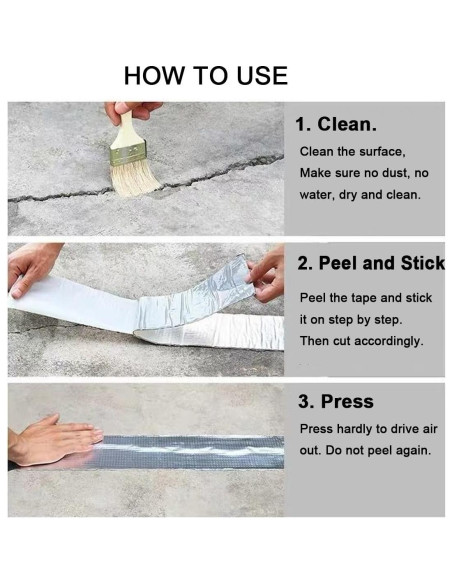 HOW TO USE

1. Clean.

Clean the surface, Make sure no dust, no water, dry and clean.

2. Peel and Stick

Peel the tape and stick it on step by step. Then cut accordingly.

3. Press

Press hardly to drive air out. Do not peel again.