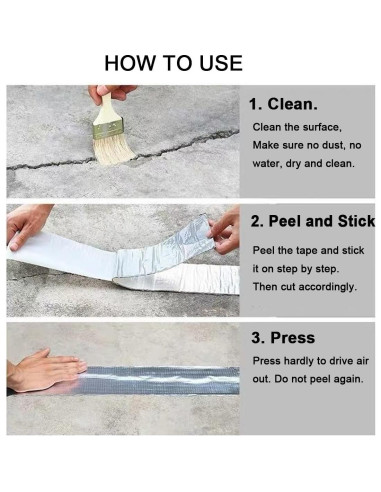 HOW TO USE

1. Clean.

Clean the surface, Make sure no dust, no water, dry and clean.

2. Peel and Stick

Peel the tape and stick it on step by step. Then cut accordingly.

3. Press

Press hardly to drive air out. Do not peel again.