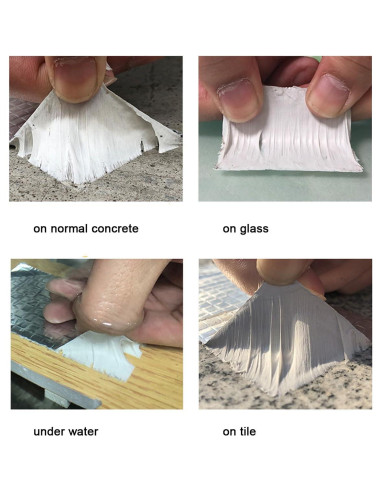 on normal concrete

on glass

under water

on tile