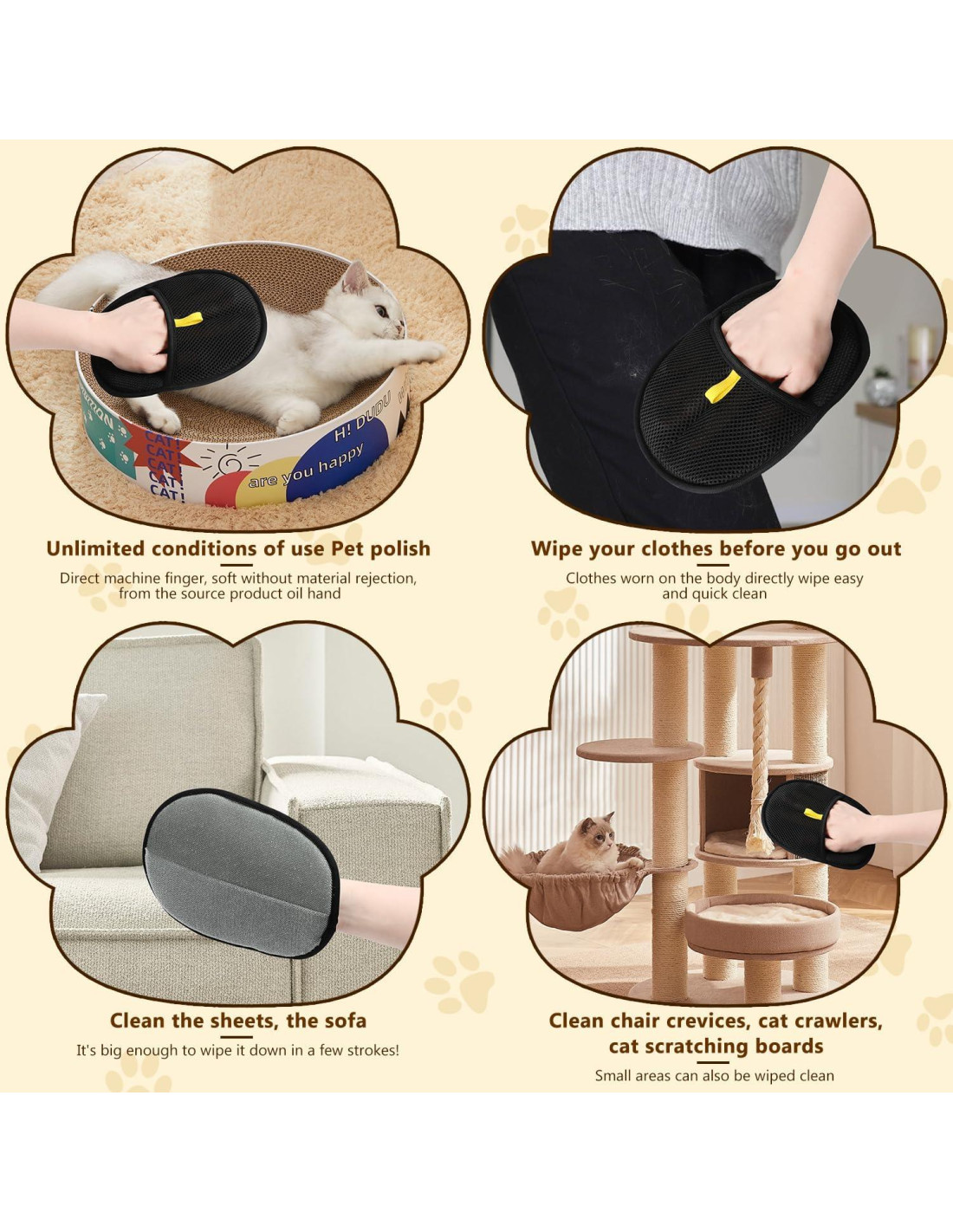 H! DUDU
are you happy
CAT!
CAT!
CAT!
CAT!
CAT!

Unlimited conditions of use Pet polish

Direct machine finger, soft without material rejection, from the source product oil hand

Wipe your clothes before you go out

Clothes worn on the body directly wipe easy and quick clean

Clean the sheets, the sofa

It's big enough to wipe it down in a few strokes!

Clean chair crevices, cat crawlers, cat scratching boards

Small areas can also be wiped clean