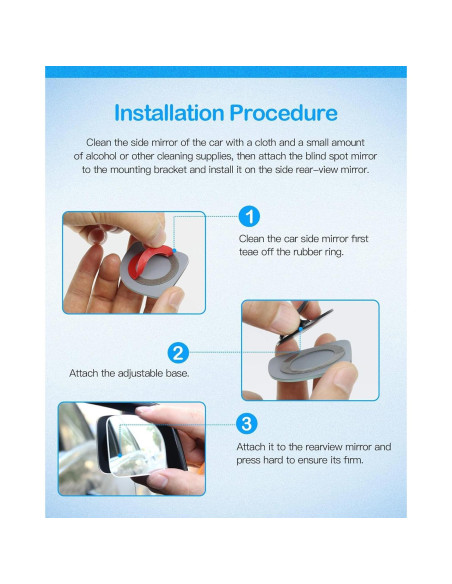 Installation Procedure

Clean the side mirror of the car with a cloth and a small amount of alcohol or other cleaning supplies, then attach the blind spot mirror to the mounting bracket and install it on the side rear-view mirror.

1

Clean the car side mirror first teae off the rubber ring.

2

Attach the adjustable base.

3

Attach it to the rearview mirror and press hard to ensure its firm.