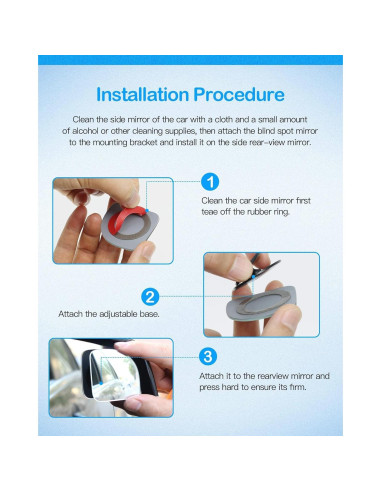 Installation Procedure

Clean the side mirror of the car with a cloth and a small amount of alcohol or other cleaning supplies, then attach the blind spot mirror to the mounting bracket and install it on the side rear-view mirror.

1

Clean the car side mirror first teae off the rubber ring.

2

Attach the adjustable base.

3

Attach it to the rearview mirror and press hard to ensure its firm.