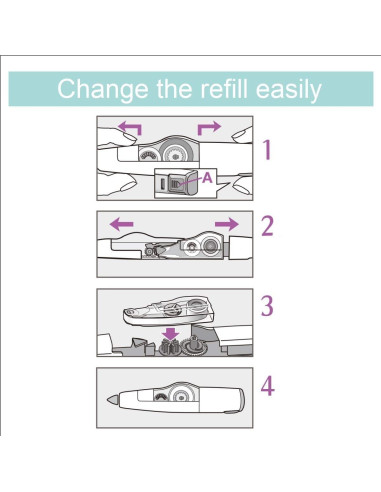 Change the refill easily

A

1

2

3

4