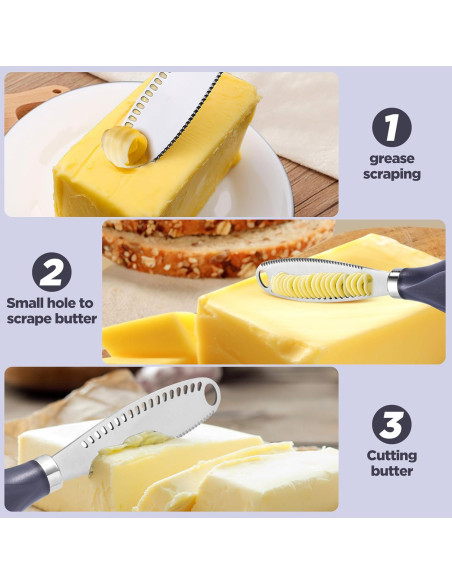 1
grease scraping

2
Small hole to scrape butter

3
Cutting butter