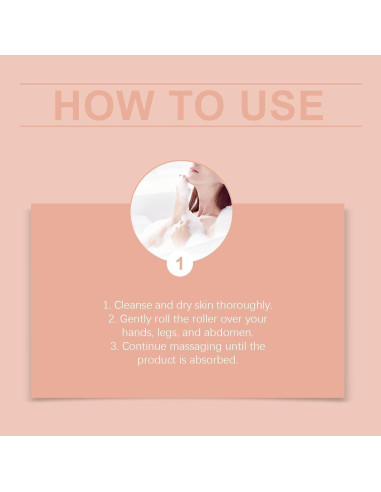 HOW TO USE

1

1. Cleanse and dry skin thoroughly.
2. Gently roll the roller over your hands, legs, and abdomen.
3. Continue massaging until the product is absorbed.