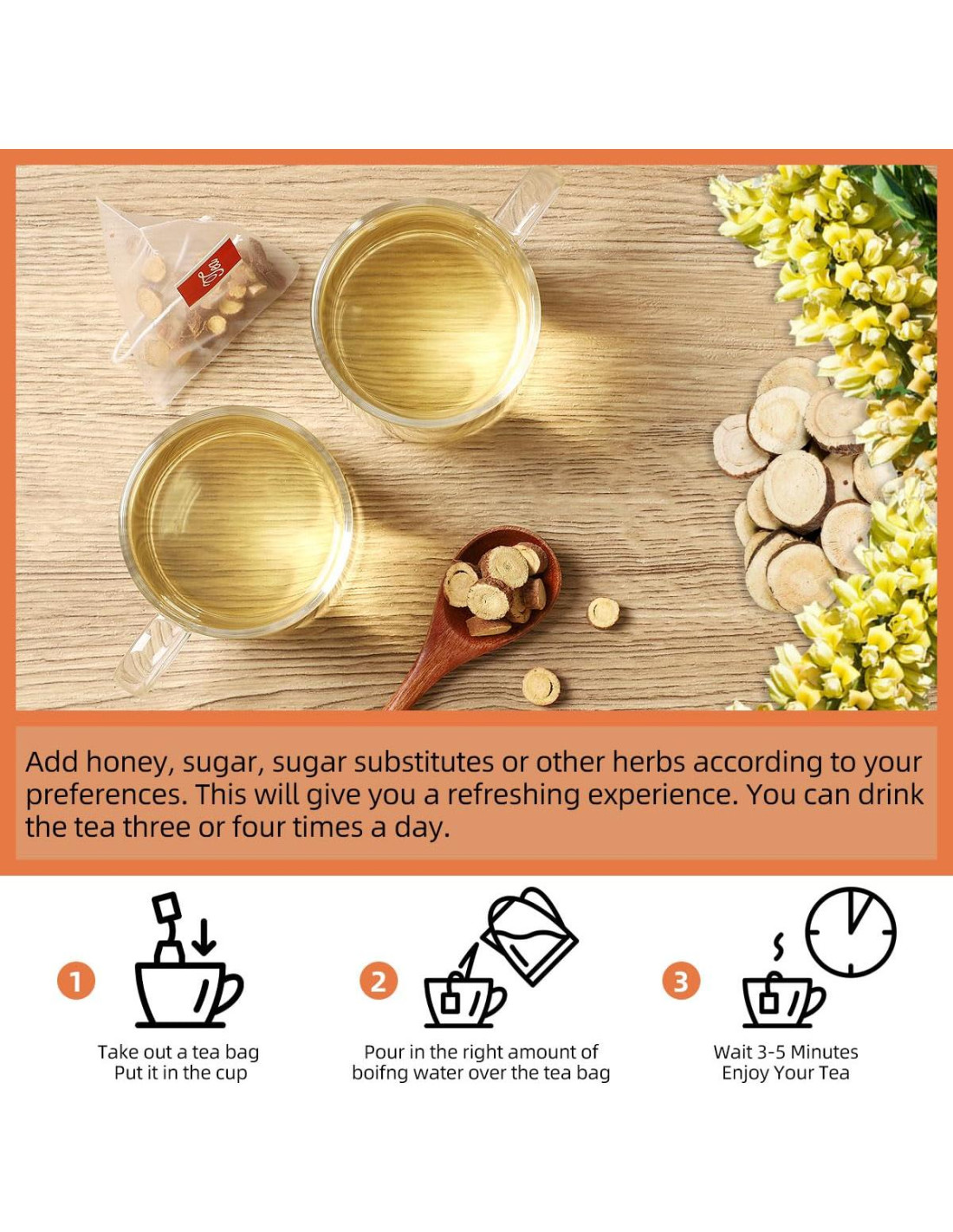 Add honey, sugar, sugar substitutes or other herbs according to your preferences. This will give you a refreshing experience. You can drink the tea three or four times a day.

1
Take out a tea bag
Put it in the cup

2
Pour in the right amount of
boifng water over the tea bag

3
Wait 3-5 Minutes
Enjoy Your Tea