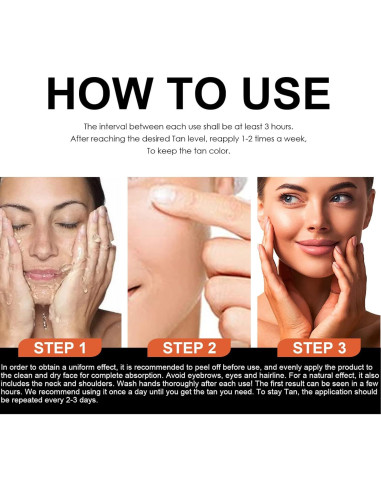 HOW TO USE

The interval between each use shall be at least 3 hours.
After reaching the desired Tan level, reapply 1-2 times a week,
To keep the tan color.

STEP 1

STEP 2

STEP 3

In order to obtain a uniform effect, it is recommended to peel off before use, and evenly apply the product to the clean and dry face for complete absorption. Avoid eyebrows, eyes and hairline. For a natural effect, it also includes the neck and shoulders. Wash hands thoroughly after each use! The first result can be seen in a few hours. We recommend using it once a day until you get the tan you need. To stay Tan, the application should be repeated every 2-3 days.