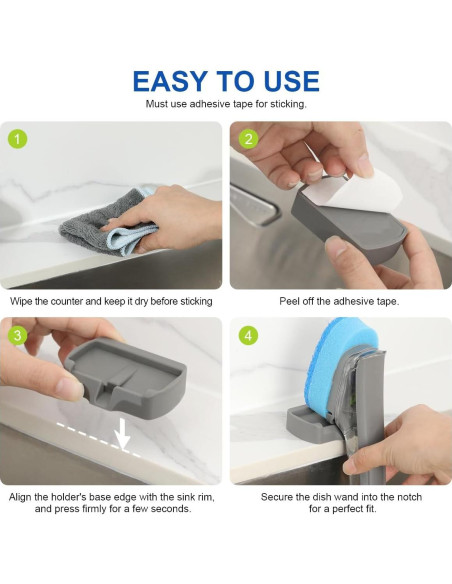 EASY TO USE

Must use adhesive tape for sticking.

1

Wipe the counter and keep it dry before sticking

2

Peel off the adhesive tape.

3

Align the holder's base edge with the sink rim, and press firmly for a few seconds.

4

Secure the dish wand into the notch for a perfect fit.