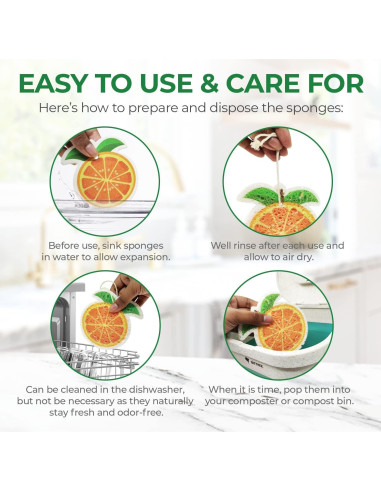 EASY TO USE & CARE FOR

Here's how to prepare and dispose the sponges:

Before use, sink sponges in water to allow expansion.

Well rinse after each use and allow to air dry.

Can be cleaned in the dishwasher, but not be necessary as they naturally stay fresh and odor-free.

When it is time, pop them into your composter or compost bin.