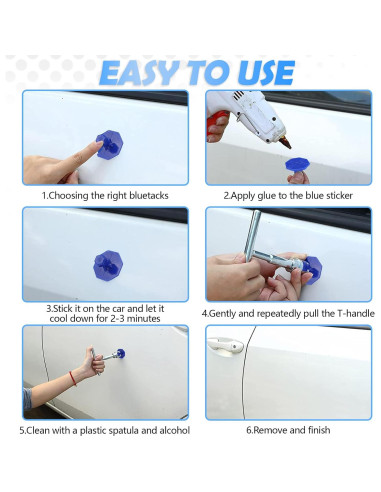 EASY TO USE

1.Choosing the right bluetacks

2.Apply glue to the blue sticker

3.Stick it on the car and let it cool down for 2-3 minutes

4.Gently and repeatedly pull the T-handle

5.Clean with a plastic spatula and alcohol

6.Remove and finish