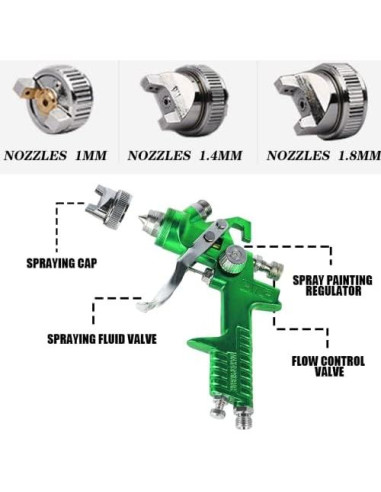 NOZZLES 1MM

NOZZLES 1.4MM

NOZZLES 1.8MM

SPRAYING CAP

SPRAY PAINTING REGULATOR

SPRAYING FLUID VALVE

FLOW CONTROL VALVE