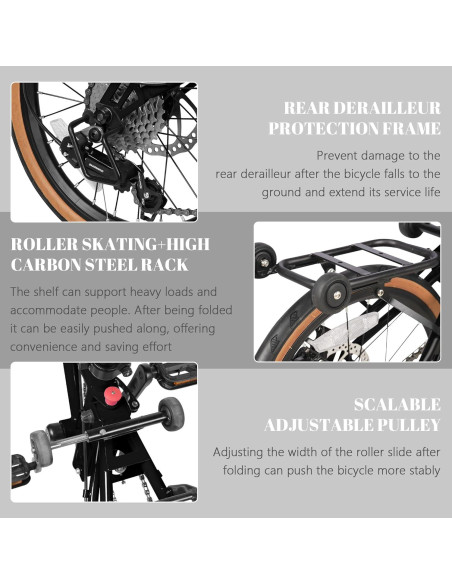 REAR DERAILLEUR PROTECTION FRAME

Prevent damage to the rear derailleur after the bicycle falls to the ground and extend its service life

ROLLER SKATING+HIGH CARBON STEEL RACK

The shelf can support heavy loads and accommodate people. After being folded it can be easily pushed along, offering convenience and saving effort

SCALABLE ADJUSTABLE PULLEY

Adjusting the width of the roller slide after folding can push the bicycle more stably