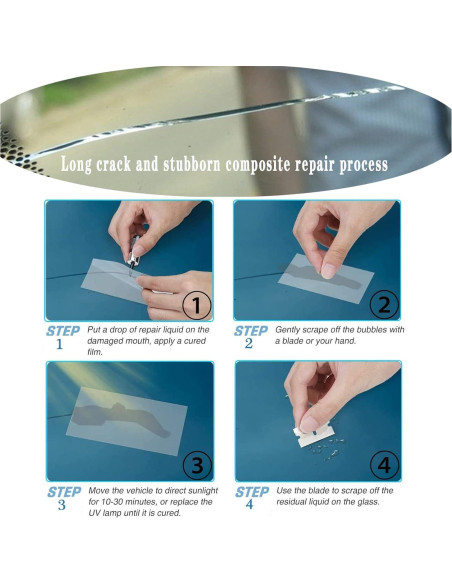 Long crack and stubborn composite repair process

1

STEP 1 Put a drop of repair liquid on the damaged mouth, apply a cured film.

2

STEP 2 Gently scrape off the bubbles with a blade or your hand.

3

STEP 3 Move the vehicle to direct sunlight for 10-30 minutes, or replace the UV lamp until it is cured.

4

STEP 4 Use the blade to scrape off the residual liquid on the glass.