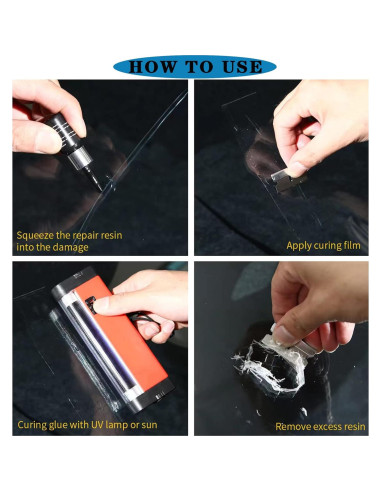 HOW TO USE

Squeeze the repair resin into the damage

Apply curing film

Curing glue with UV lamp or sun

Remove excess resin