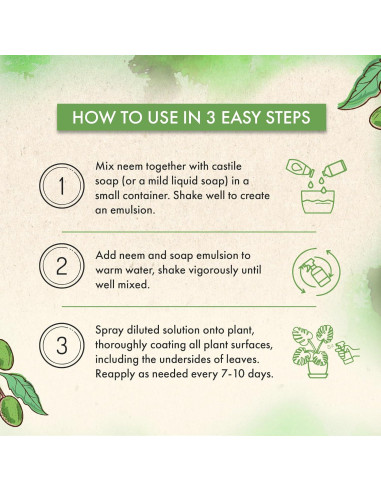 HOW TO USE IN 3 EASY STEPS

1

Mix neem together with castile soap (or a mild liquid soap) in a small container. Shake well to create an emulsion.

2

Add neem and soap emulsion to warm water, shake vigorously until well mixed.

3

Spray diluted solution onto plant, thoroughly coating all plant surfaces, including the undersides of leaves. Reapply as needed every 7-10 days.