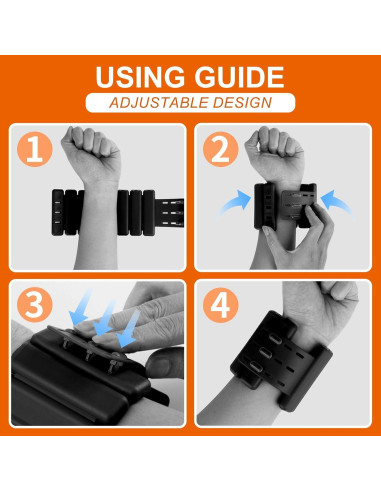 USING GUIDE
ADJUSTABLE DESIGN

1

2

3

4