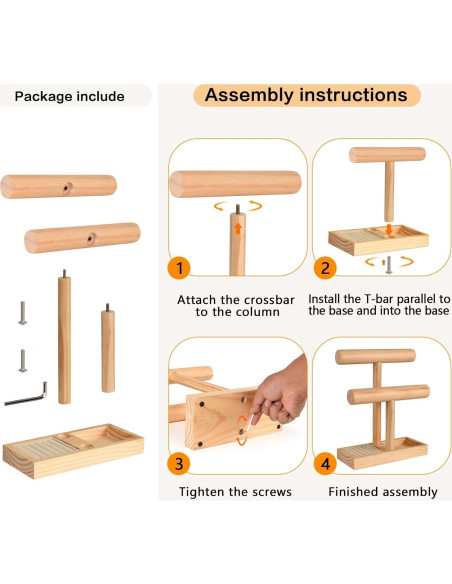 Package include

Assembly instructions

1

Attach the crossbar to the column

2

Install the T-bar parallel to the base and into the base

3

Tighten the screws

4

Finished assembly