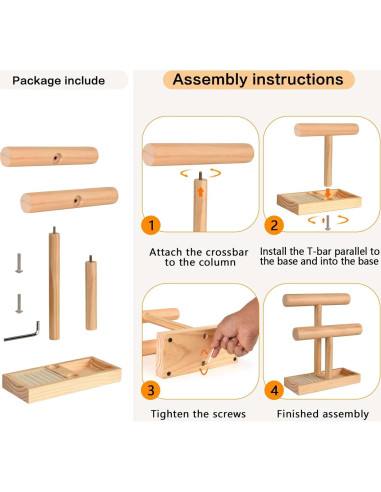 Package include

Assembly instructions

1

Attach the crossbar to the column

2

Install the T-bar parallel to the base and into the base

3

Tighten the screws

4

Finished assembly