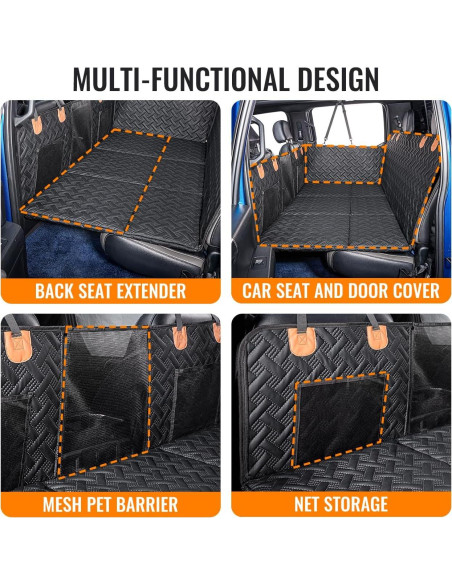 MULTI-FUNCTIONAL DESIGN

BACK SEAT EXTENDER

CAR SEAT AND DOOR COVER

MESH PET BARRIER

NET STORAGE