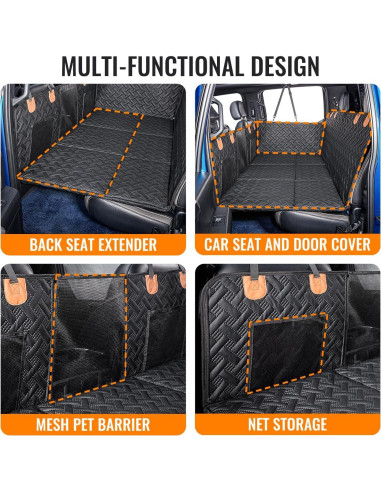 MULTI-FUNCTIONAL DESIGN

BACK SEAT EXTENDER

CAR SEAT AND DOOR COVER

MESH PET BARRIER

NET STORAGE