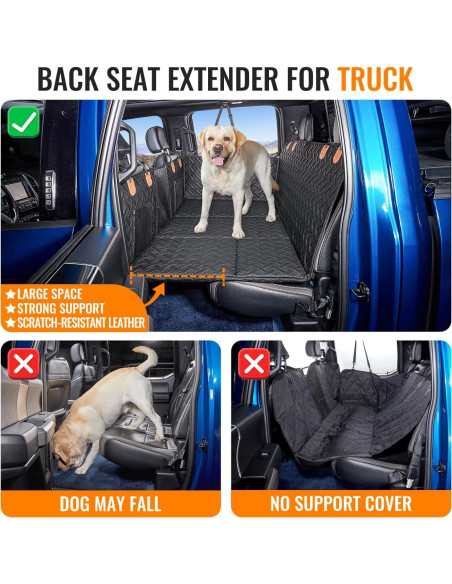 BACK SEAT EXTENDER FOR TRUCK

★LARGE SPACE
★STRONG SUPPORT
★SCRATCH-RESISTANT LEATHER

DOG MAY FALL

NO SUPPORT COVER