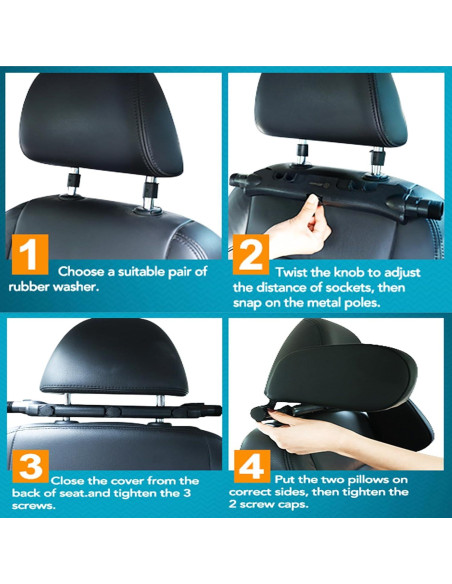 1 Choose a suitable pair of rubber washer.

2 Twist the knob to adjust the distance of sockets, then snap on the metal poles.

3 Close the cover from the back of seat.and tighten the 3 screws.

4 Put the two pillows on correct sides, then tighten the 2 screw caps.