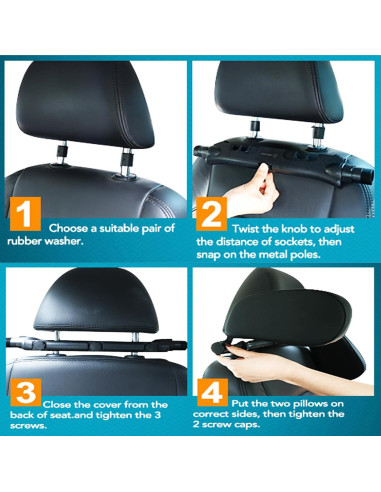 1 Choose a suitable pair of rubber washer.

2 Twist the knob to adjust the distance of sockets, then snap on the metal poles.

3 Close the cover from the back of seat.and tighten the 3 screws.

4 Put the two pillows on correct sides, then tighten the 2 screw caps.