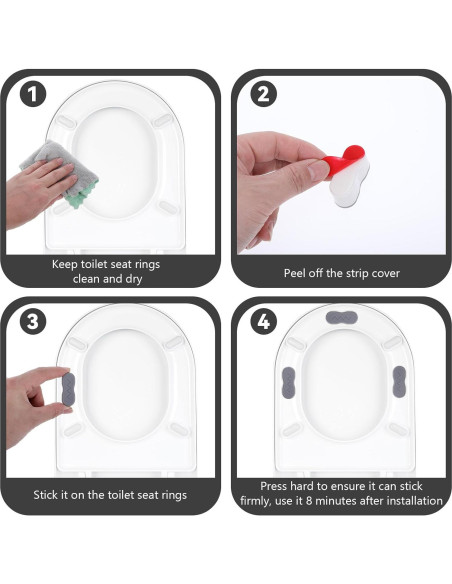 1
Keep toilet seat rings clean and dry

2
Peel off the strip cover

3
Stick it on the toilet seat rings

4
Press hard to ensure it can stick firmly, use it 8 minutes after installation