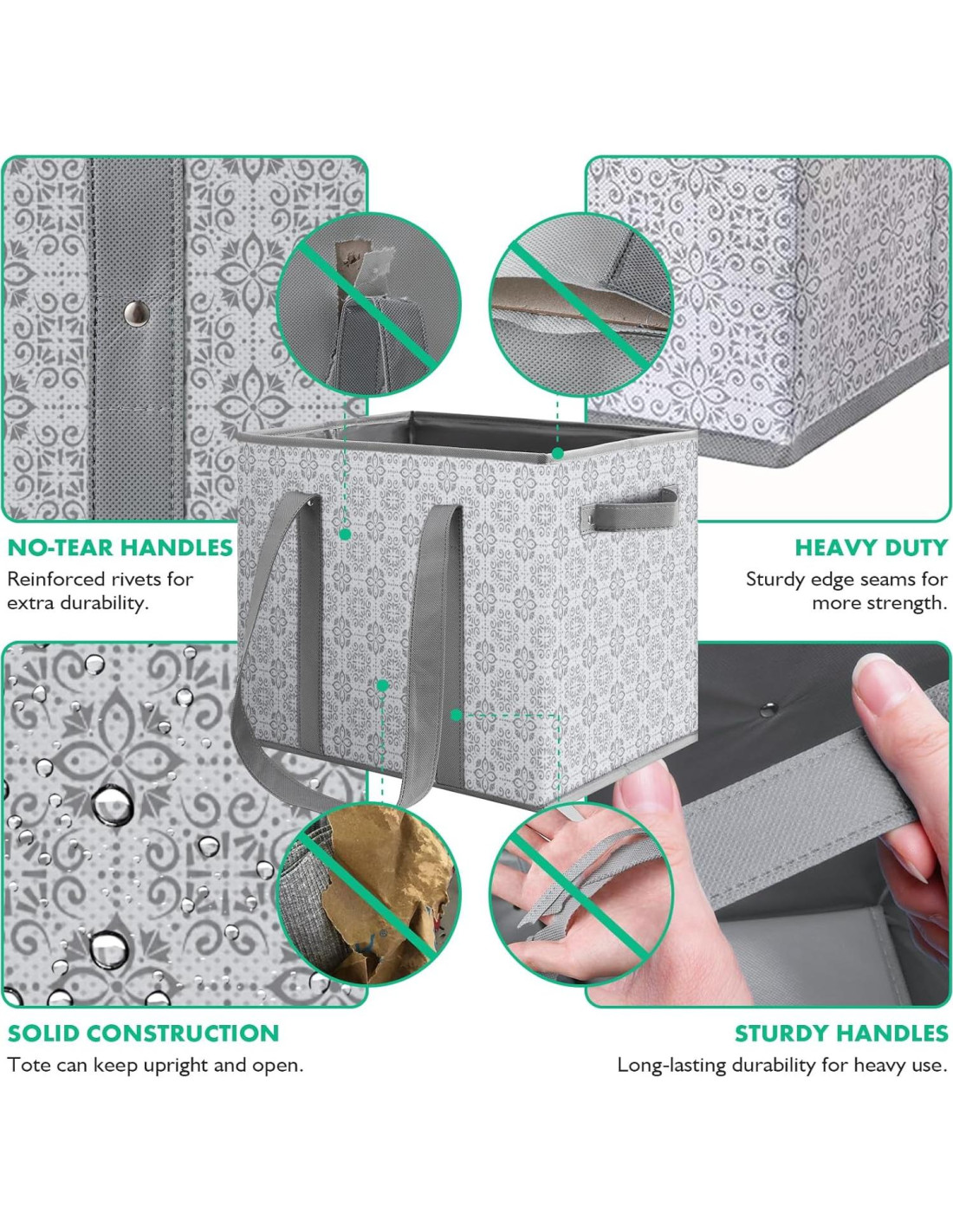 NO-TEAR HANDLES
Reinforced rivets for extra durability.

HEAVY DUTY
Sturdy edge seams for more strength.

SOLID CONSTRUCTION
Tote can keep upright and open.

STURDY HANDLES
Long-lasting durability for heavy use.