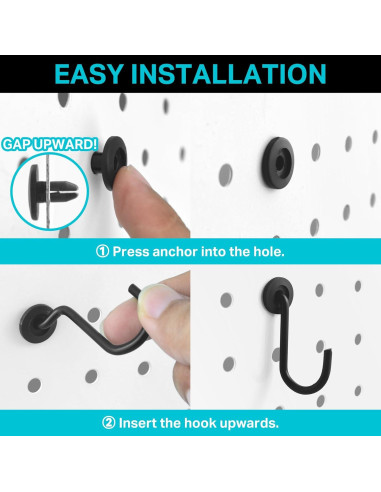 EASY INSTALLATION

GAP UPWARD!

① Press anchor into the hole.

② Insert the hook upwards.