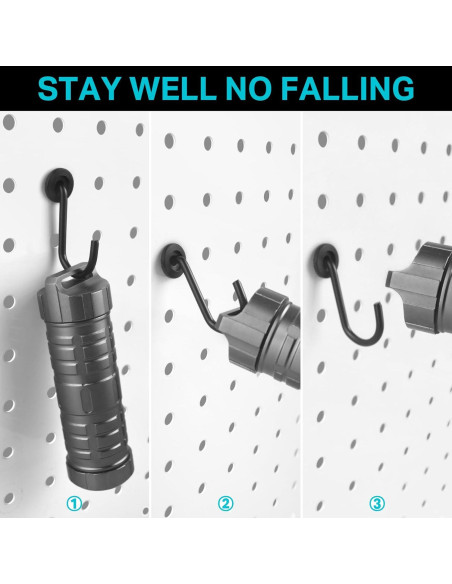 STAY WELL NO FALLING

①

②

③