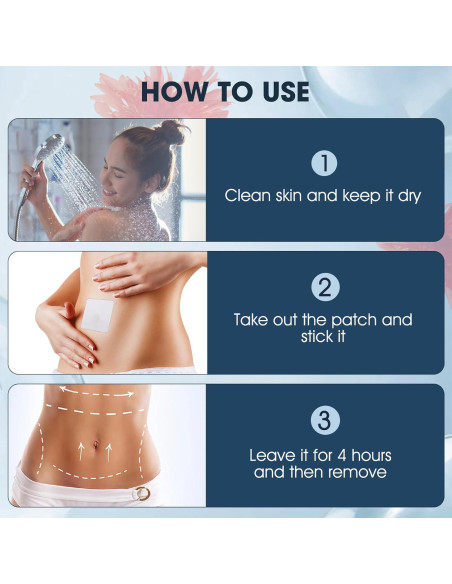 HOW TO USE

1

Clean skin and keep it dry

2

Take out the patch and stick it

3

Leave it for 4 hours and then remove