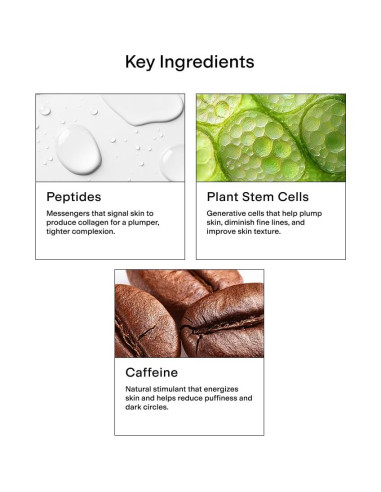 Key Ingredients

Peptides

Messengers that signal skin to produce collagen for a plumper, tighter complexion.

Plant Stem Cells

Generative cells that help plump skin, diminish fine lines, and improve skin texture.

Caffeine

Natural stimulant that energizes skin and helps reduce puffiness and dark circles.