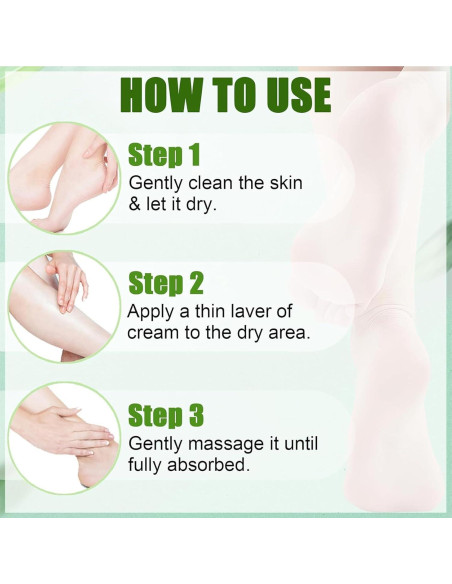 HOW TO USE

Step 1
Gently clean the skin & let it dry.

Step 2
Apply a thin laver of cream to the dry area.

Step 3
Gently massage it until fully absorbed.