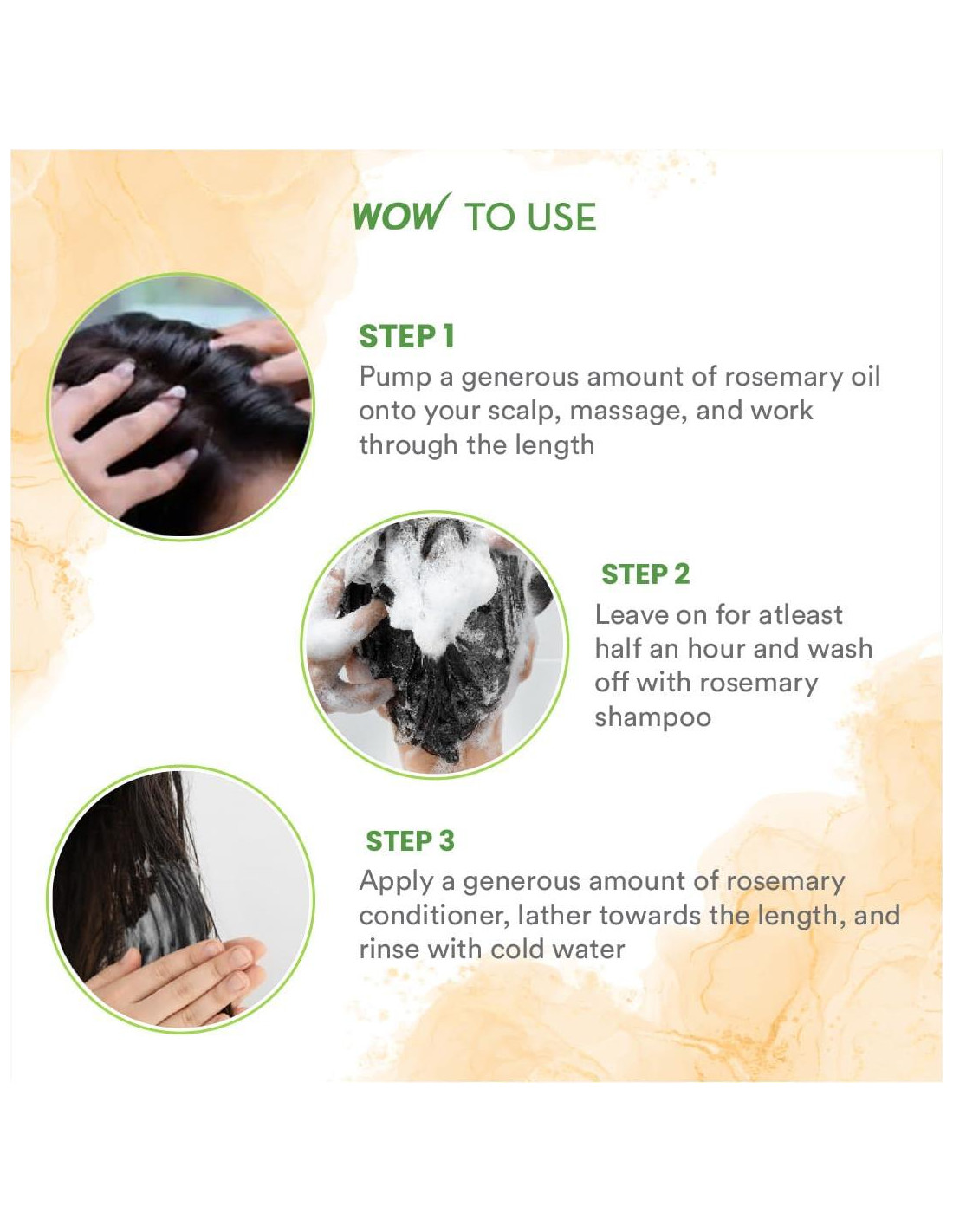 WOW TO USE

STEP 1
Pump a generous amount of rosemary oil onto your scalp, massage, and work through the length

STEP 2
Leave on for atleast half an hour and wash off with rosemary shampoo

STEP 3
Apply a generous amount of rosemary conditioner, lather towards the length, and rinse with cold water