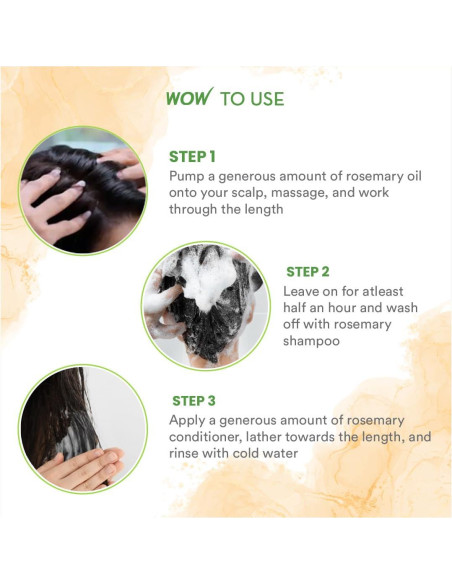 WOW TO USE

STEP 1
Pump a generous amount of rosemary oil onto your scalp, massage, and work through the length

STEP 2
Leave on for atleast half an hour and wash off with rosemary shampoo

STEP 3
Apply a generous amount of rosemary conditioner, lather towards the length, and rinse with cold water