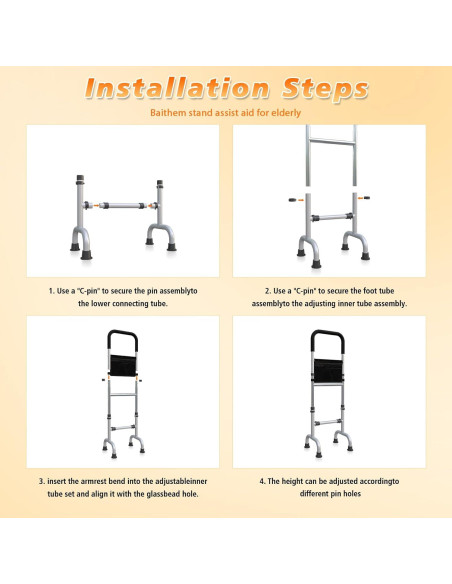 Installation Steps

Baithem stand assist aid for elderly

1. Use a "C-pin" to secure the pin assemblyto the lower connecting tube.

2. Use a "C-pin" to secure the foot tube assemblyto the adjusting inner tube assembly.

3. insert the armrest bend into the adjustableinner tube set and align it with the glassbead hole.

4. The height can be adjusted accordingto different pin holes