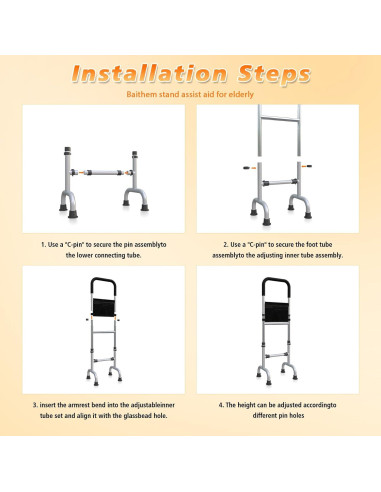 Installation Steps

Baithem stand assist aid for elderly

1. Use a "C-pin" to secure the pin assemblyto the lower connecting tube.

2. Use a "C-pin" to secure the foot tube assemblyto the adjusting inner tube assembly.

3. insert the armrest bend into the adjustableinner tube set and align it with the glassbead hole.

4. The height can be adjusted accordingto different pin holes