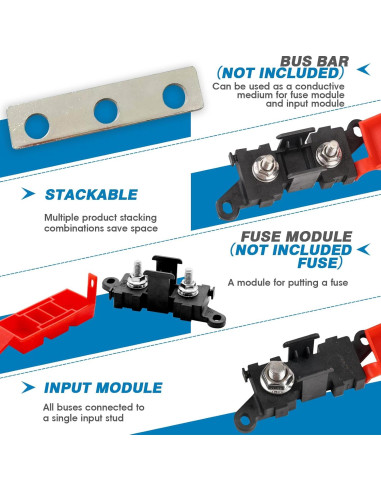 BUS BAR
(NOT INCLUDED)

Can be used as a conductive medium for fuse module and input module

STACKABLE

Multiple product stacking combinations save space

FUSE MODULE
(NOT INCLUDED FUSE)

A module for putting a fuse

INPUT MODULE

All buses connected to a single input stud