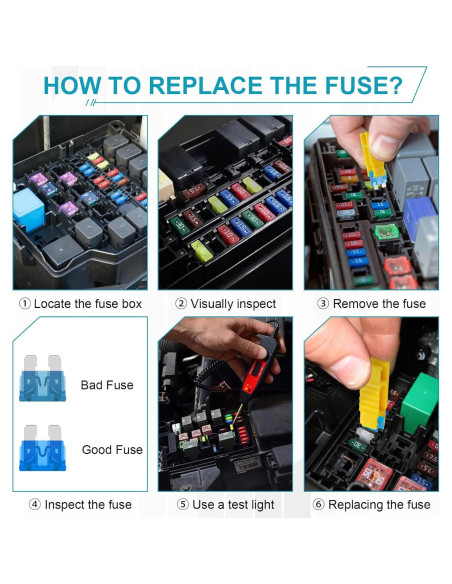 HOW TO REPLACE THE FUSE?

① Locate the fuse box

② Visually inspect

③ Remove the fuse

Bad Fuse

Good Fuse

④ Inspect the fuse

⑤ Use a test light

⑥ Replacing the fuse